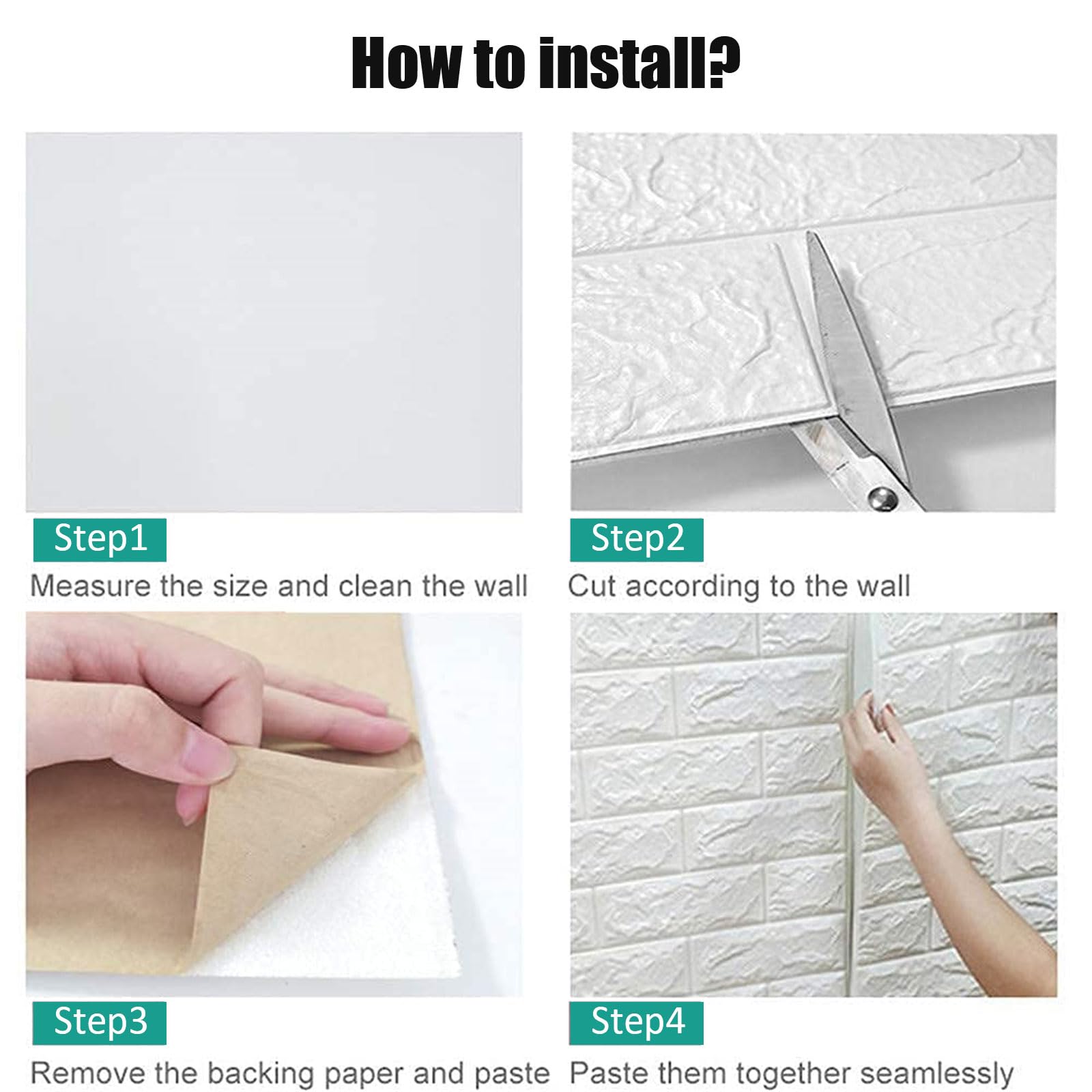 How to install?

Step1
Measure the size and clean the wall

Step2
Cut according to the wall

Step3
Remove the backing paper and paste

Step4
Paste them together seamlessly