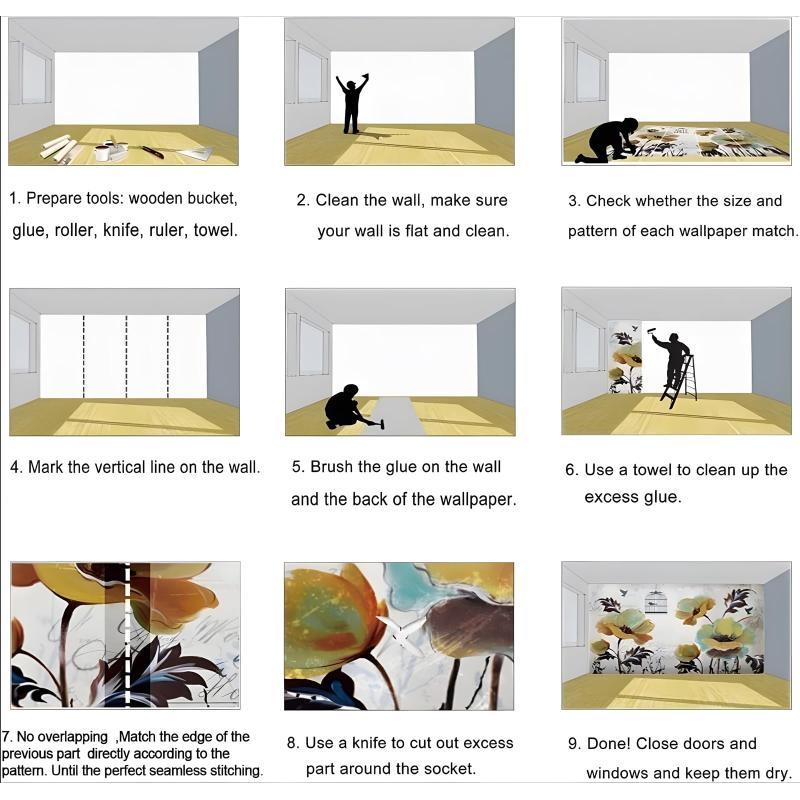 1. Prepare tools: wooden bucket, glue, roller, knife, ruler, towel.

2. Clean the wall, make sure your wall is flat and clean.

3. Check whether the size and pattern of each wallpaper match.

4. Mark the vertical line on the wall.

5. Brush the glue on the wall and the back of the wallpaper.

6. Use a towel to clean up the excess glue.

7. No overlapping ,Match the edge of the previous part directly according to the pattern. Until the perfect seamless stitching.

8. Use a knife to cut out excess part around the socket.

9. Done! Close doors and windows and keep them dry.