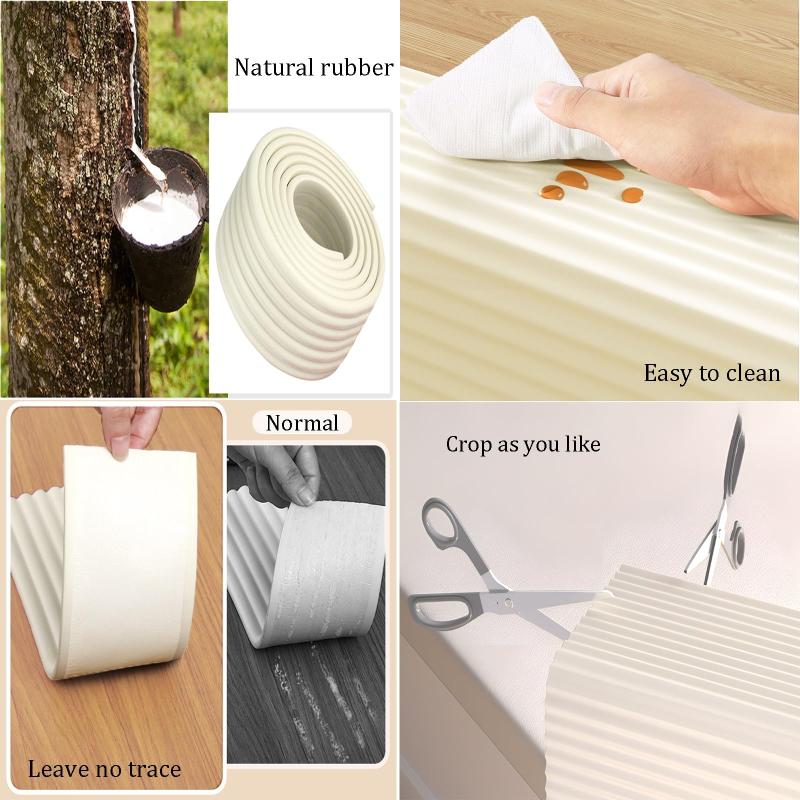 Natural rubber

Easy to clean

Normal

Leave no trace

Crop as you like