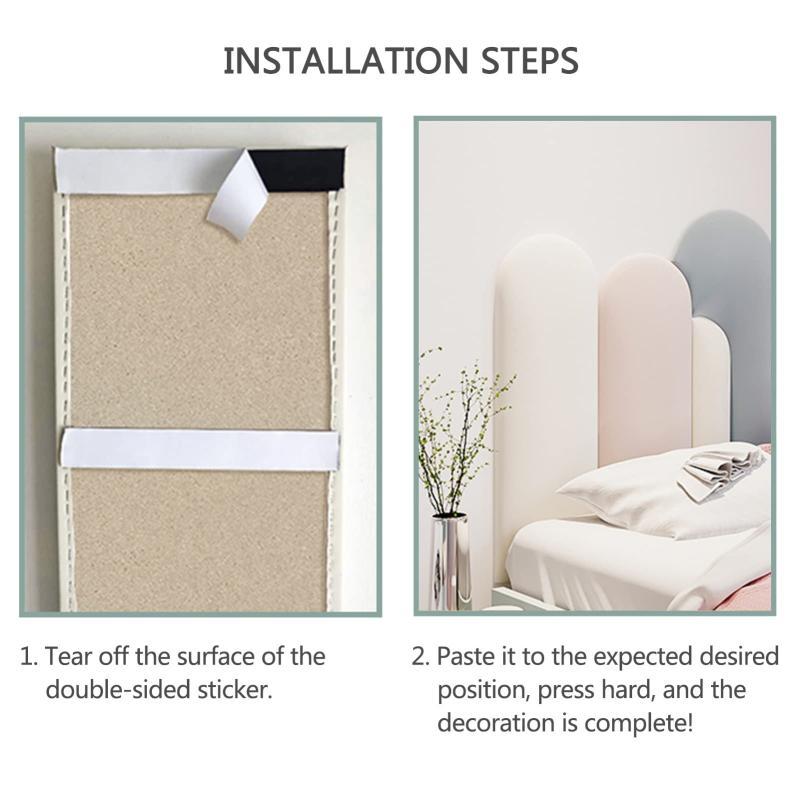 INSTALLATION STEPS

1. Tear off the surface of the double-sided sticker.

2. Paste it to the expected desired position, press hard, and the decoration is complete!