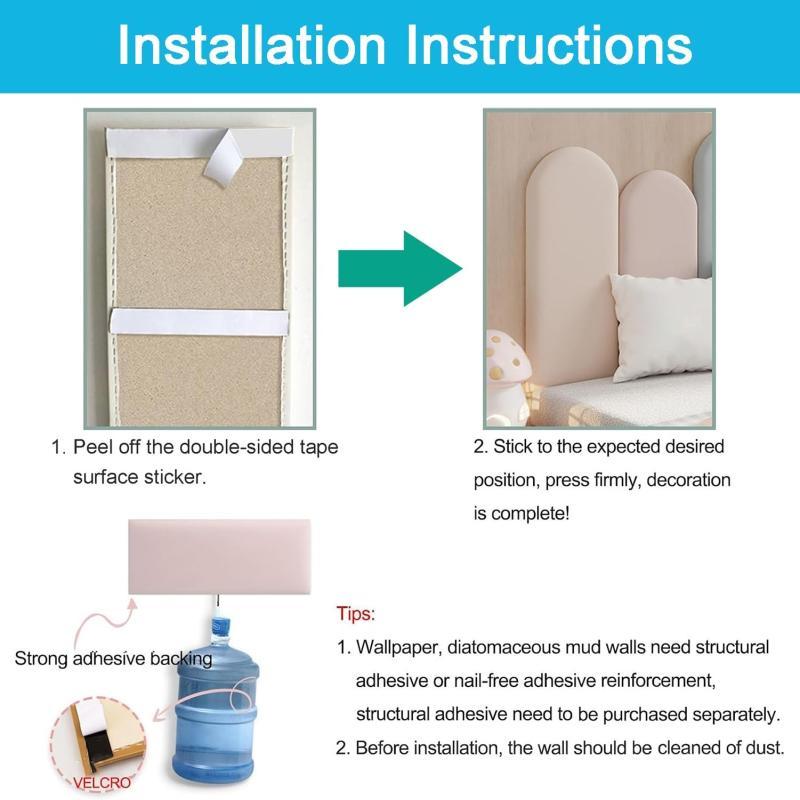 Installation Instructions

1. Peel off the double-sided tape surface sticker.

2. Stick to the expected desired position, press firmly, decoration is complete!

Strong adhesive backing

VELCRO

Tips:

1. Wallpaper, diatomaceous mud walls need structural adhesive or nail-free adhesive reinforcement, structural adhesive need to be purchased separately.

2. Before installation, the wall should be cleaned of dust.