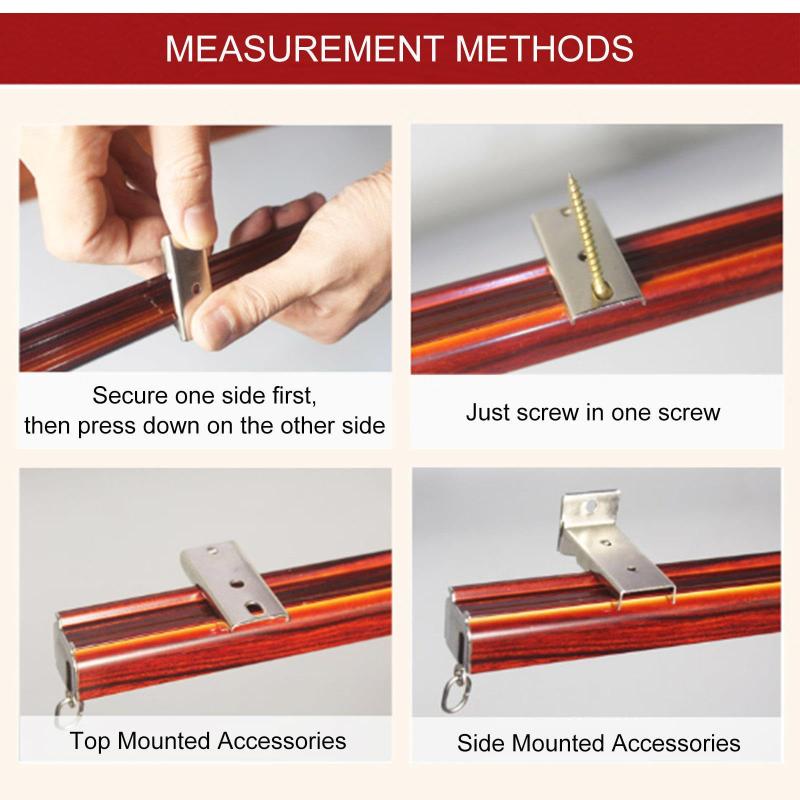 MEASUREMENT METHODS

Secure one side first, then press down on the other side

Just screw in one screw

Top Mounted Accessories

Side Mounted Accessories