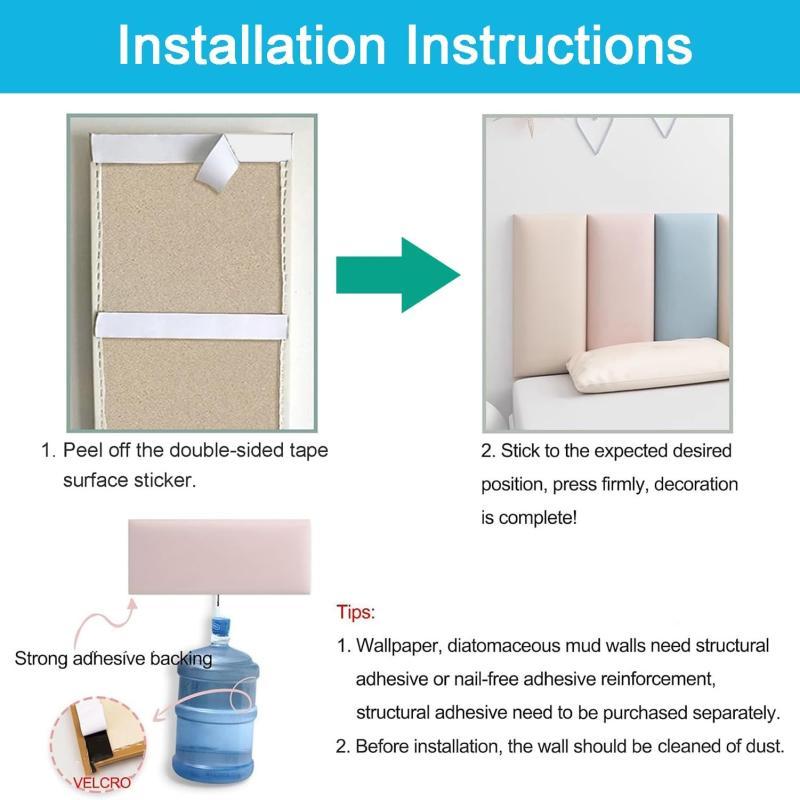 Installation Instructions

1. Peel off the double-sided tape surface sticker.

2. Stick to the expected desired position, press firmly, decoration is complete!

Strong adhesive backing

VELCRO

Tips:

1. Wallpaper, diatomaceous mud walls need structural adhesive or nail-free adhesive reinforcement, structural adhesive need to be purchased separately.

2. Before installation, the wall should be cleaned of dust.