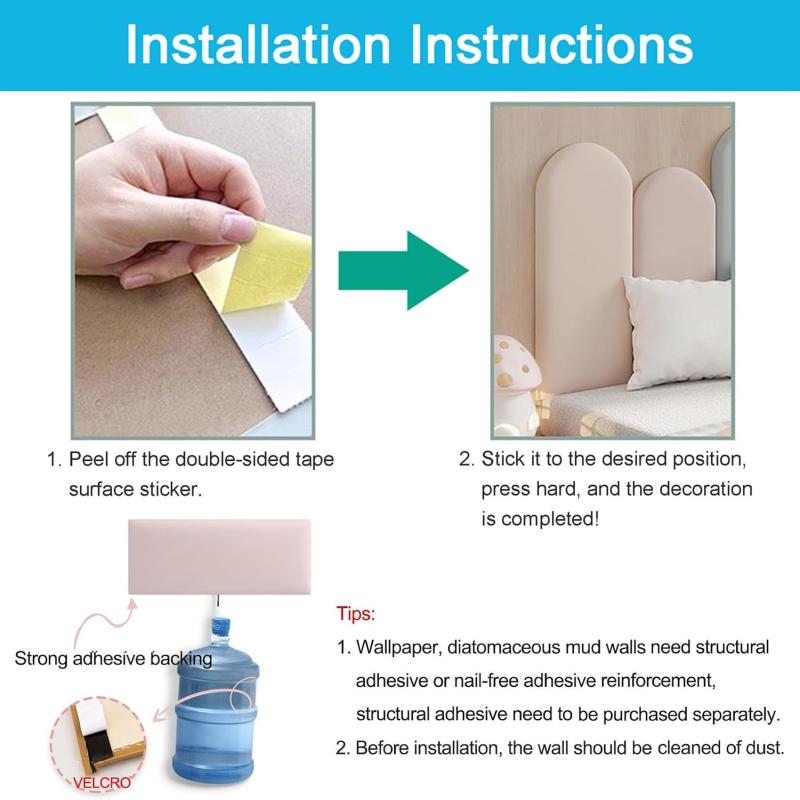 Installation Instructions

1. Peel off the double-sided tape surface sticker.

2. Stick it to the desired position, press hard, and the decoration is completed!

Strong adhesive backing

VELCRO

Tips:

1. Wallpaper, diatomaceous mud walls need structural adhesive or nail-free adhesive reinforcement, structural adhesive need to be purchased separately.

2. Before installation, the wall should be cleaned of dust.