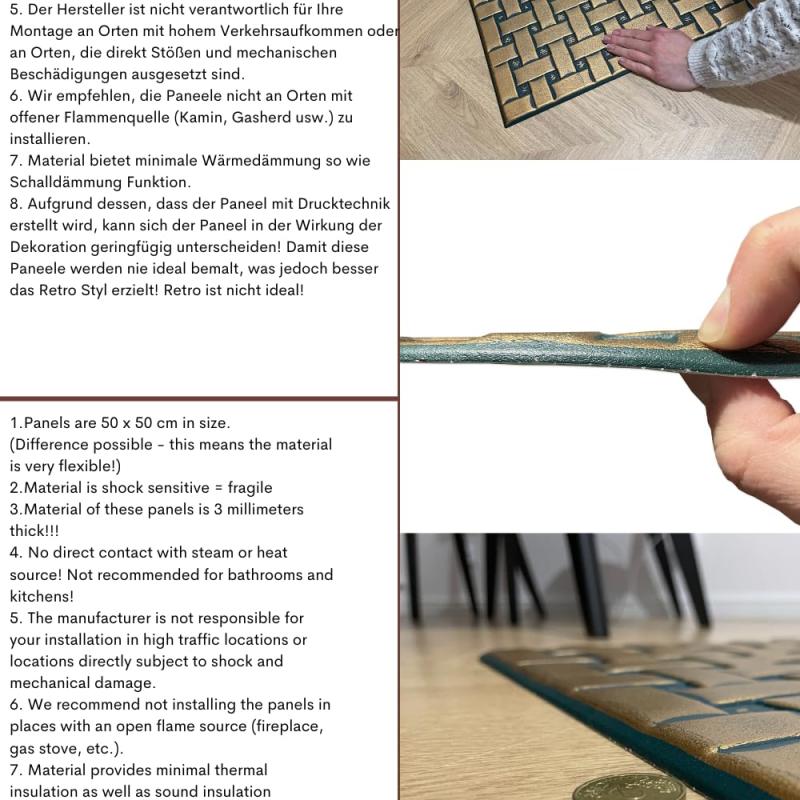 5. Der Hersteller ist nicht verantwortlich für Ihre Montage an Orten mit hohem Verkehrsaufkommen oder an Orten, die direkt Stößen und mechanischen Beschädigungen ausgesetzt sind.
6. Wir empfehlen, die Paneele nicht an Orten mit offener Flammenquelle (Kamin, Gasherd usw.) zu installieren.
7. Material bietet minimale Wärmedämmung so wie Schalldämmung Funktion.
8. Aufgrund dessen, dass der Paneel mit Drucktechnik erstellt wird, kann sich der Paneel in der Wirkung der Dekoration geringfügig unterscheiden! Damit diese Paneele werden nie ideal bemalt, was jedoch besser das Retro Styl erzielt! Retro ist nicht ideal!

1.Panels are 50 x 50 cm in size.
(Difference possible - this means the material is very flexible!)
2.Material is shock sensitive = fragile
3.Material of these panels is 3 millimeters thick!!!
4. No direct contact with steam or heat source! Not recommended for bathrooms and kitchens!
5. The manufacturer is not responsible for your installation in high traffic locations or locations directly subject to shock and mechanical damage.
6. We recommend not installing the panels in places with an open flame source (fireplace, gas stove, etc.).
7. Material provides minimal thermal insulation as well as sound insulation