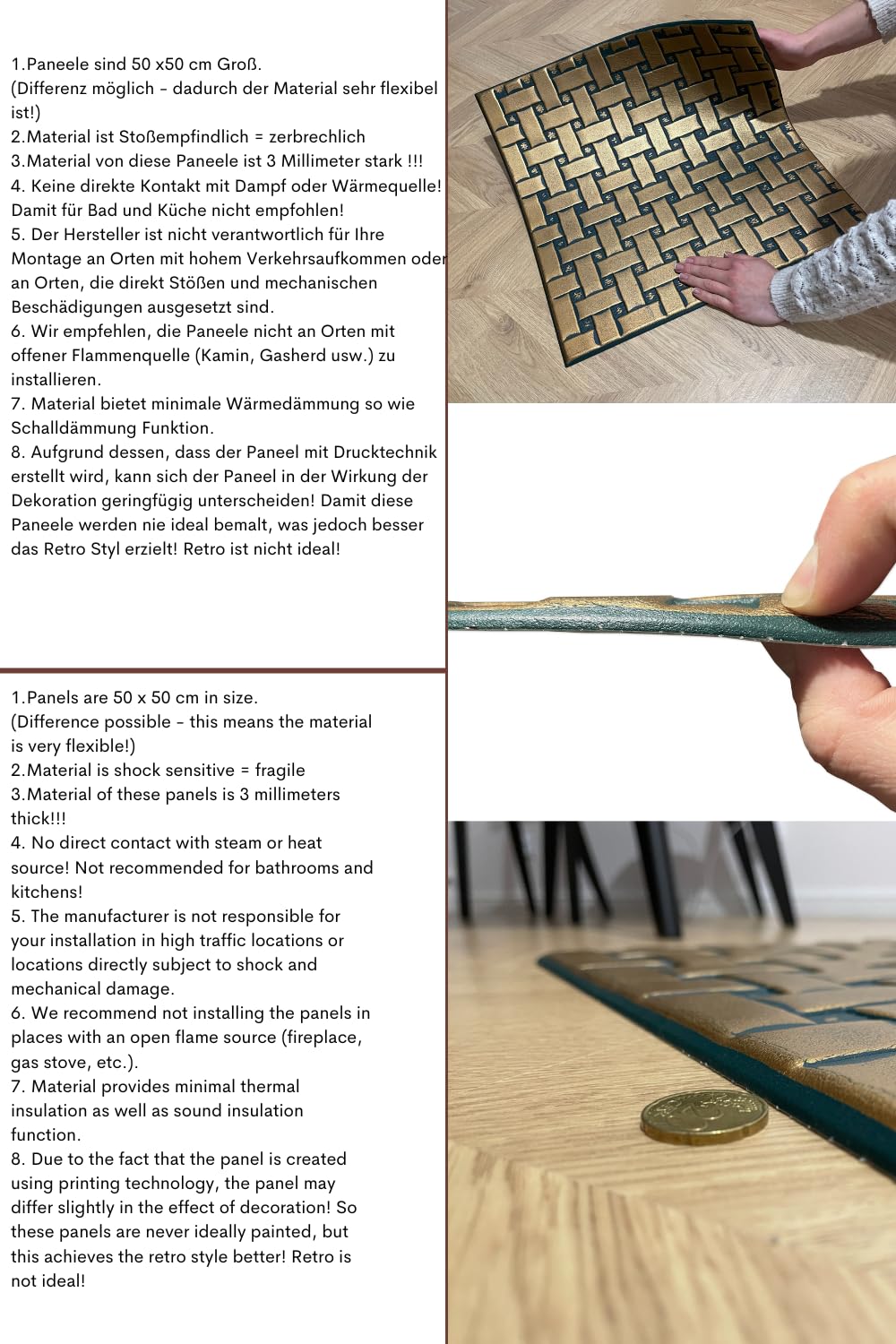 1.Paneele sind 50 x50 cm Groß.
(Differenz möglich - dadurch der Material sehr flexibel ist!)
2.Material ist Stoßempfindlich = zerbrechlich
3.Material von diese Paneele ist 3 Millimeter stark !!!
4. Keine direkte Kontakt mit Dampf oder Wärmequelle! Damit für Bad und Küche nicht empfohlen!
5. Der Hersteller ist nicht verantwortlich für Ihre Montage an Orten mit hohem Verkehrsaufkommen oder an Orten, die direkt Stößen und mechanischen Beschädigungen ausgesetzt sind.
6. Wir empfehlen, die Paneele nicht an Orten mit offener Flammenquelle (Kamin, Gasherd usw.) zu installieren.
7. Material bietet minimale Wärmedämmung so wie Schalldämmung Funktion.
8. Aufgrund dessen, dass der Paneel mit Drucktechnik erstellt wird, kann sich der Paneel in der Wirkung der Dekoration geringfügig unterscheiden! Damit diese Paneele werden nie ideal bemalt, was jedoch besser das Retro Styl erzielt! Retro ist nicht ideal!

1.Panels are 50 x 50 cm in size.
(Difference possible - this means the material is very flexible!)
2.Material is shock sensitive = fragile
3.Material of these panels is 3 millimeters thick!!!
4. No direct contact with steam or heat source! Not recommended for bathrooms and kitchens!
5. The manufacturer is not responsible for your installation in high traffic locations or locations directly subject to shock and mechanical damage.
6. We recommend not installing the panels in places with an open flame source (fireplace, gas stove, etc.).
7. Material provides minimal thermal insulation as well as sound insulation function.
8. Due to the fact that the panel is created using printing technology, the panel may differ slightly in the effect of decoration! So these panels are never ideally painted, but this achieves the retro style better! Retro is not ideal!