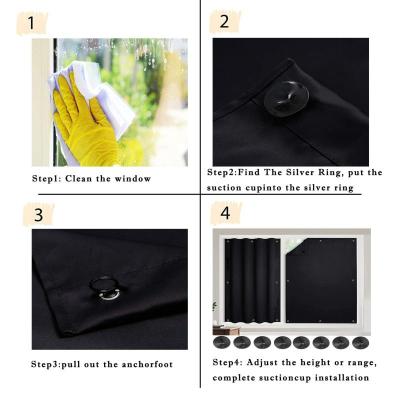 1

Step1: Clean the window

2

Step2:Find The Silver Ring, put the suction cupinto the silver ring

3

Step3:pull out the anchorfoot

4

Step4: Adjust the height or range, complete suctioncup installation