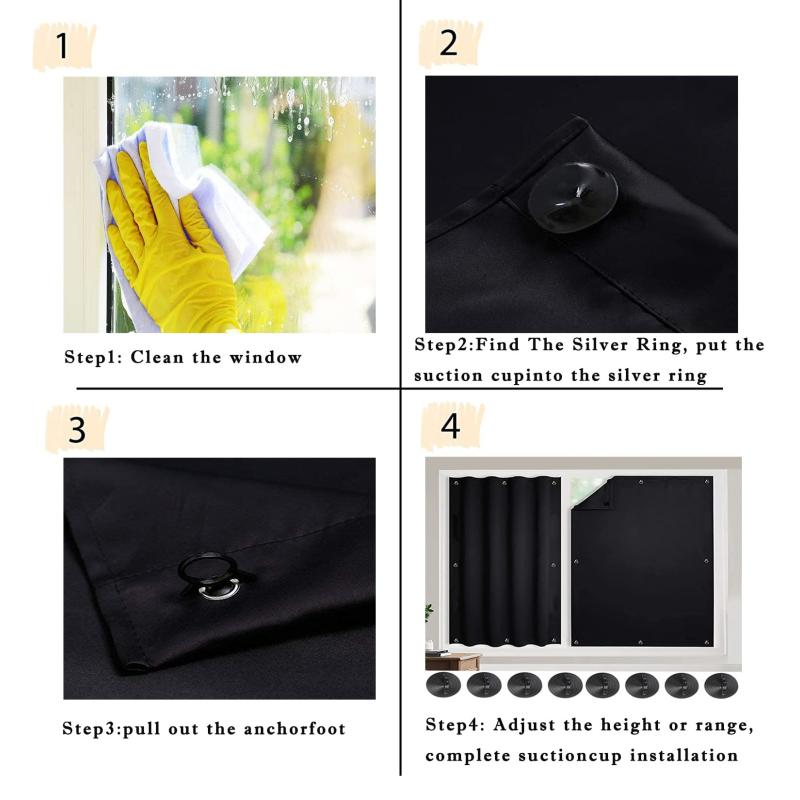 1

Step1: Clean the window

2

Step2:Find The Silver Ring, put the suction cupinto the silver ring

3

Step3:pull out the anchorfoot

4

Step4: Adjust the height or range, complete suctioncup installation