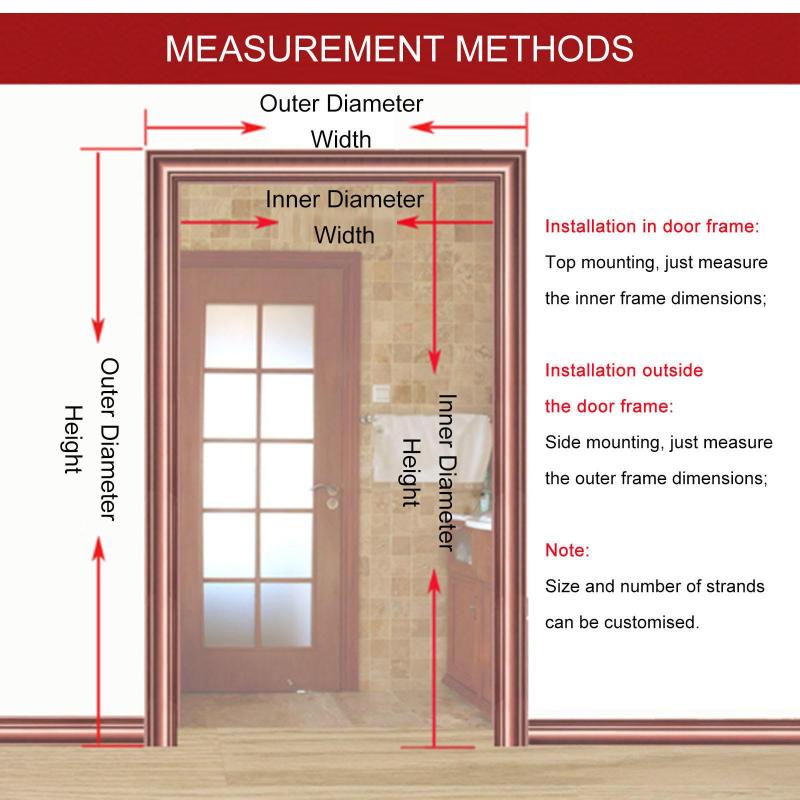 MEASUREMENT METHODS

Outer Diameter Width

Inner Diameter Width

Outer Diameter Height

Inner Diameter Height

Installation in door frame:
Top mounting, just measure the inner frame dimensions;

Installation outside the door frame:
Side mounting, just measure the outer frame dimensions;

Note:
Size and number of strands can be customised.