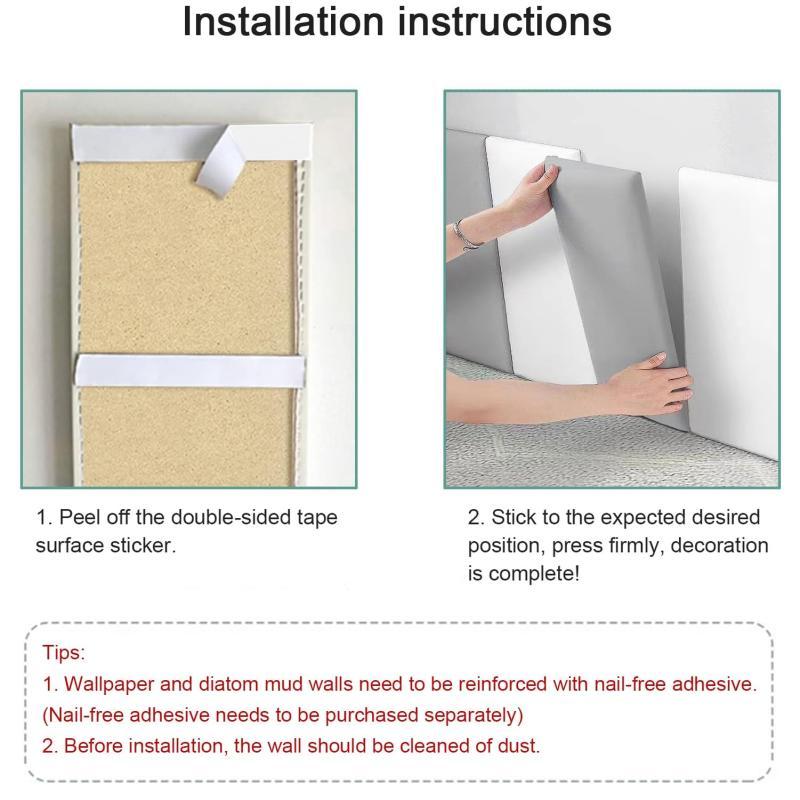 Installation instructions

1. Peel off the double-sided tape surface sticker.

2. Stick to the expected desired position, press firmly, decoration is complete!

Tips:
1. Wallpaper and diatom mud walls need to be reinforced with nail-free adhesive. (Nail-free adhesive needs to be purchased separately)
2. Before installation, the wall should be cleaned of dust.