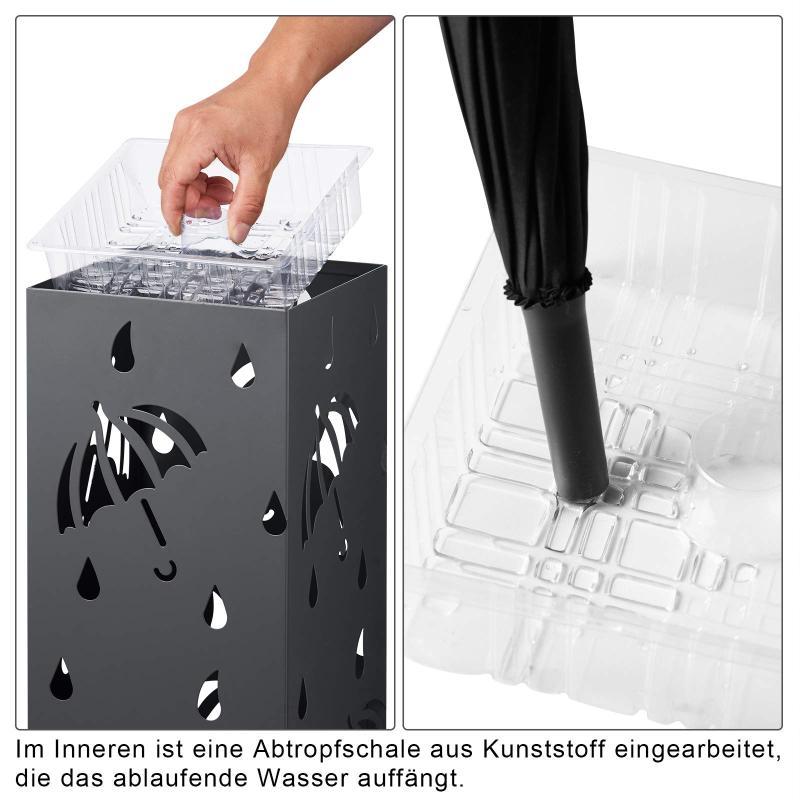 Im Inneren ist eine Abtropfschale aus Kunststoff eingearbeitet, die das ablaufende Wasser auffängt.