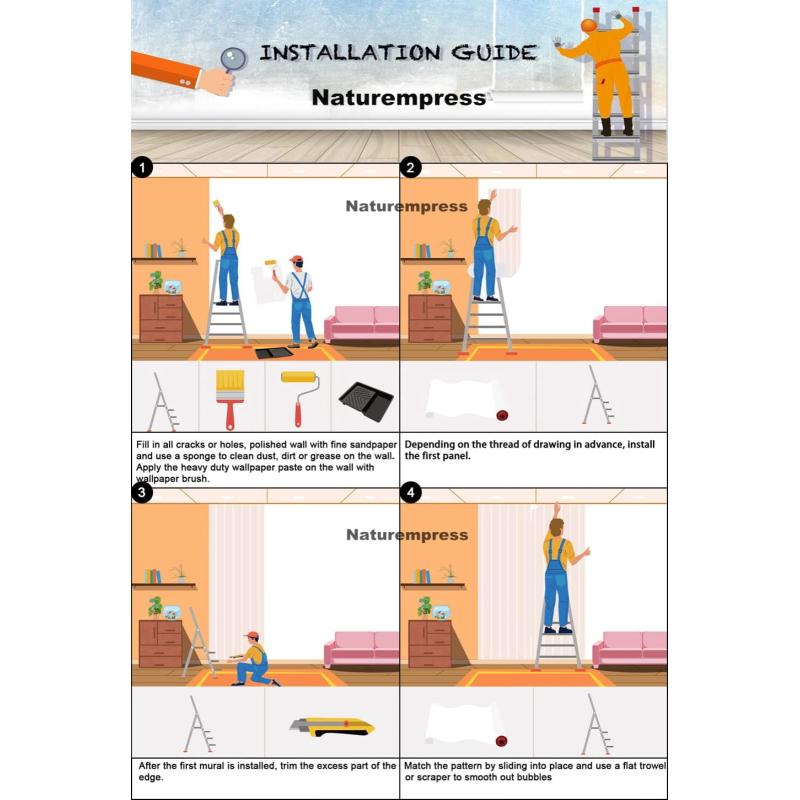 INSTALLATION GUIDE

Naturempress

1

Naturempress

Fill in all cracks or holes, polished wall with fine sandpaper and use a sponge to clean dust, dirt or grease on the wall. Apply the heavy duty wallpaper paste on the wall with wallpaper brush.

2

Depending on the thread of drawing in advance, install the first panel.

3

Naturempress

After the first mural is installed, trim the excess part of the edge.

4

Match the pattern by sliding into place and use a flat trowel or scraper to smooth out bubbles