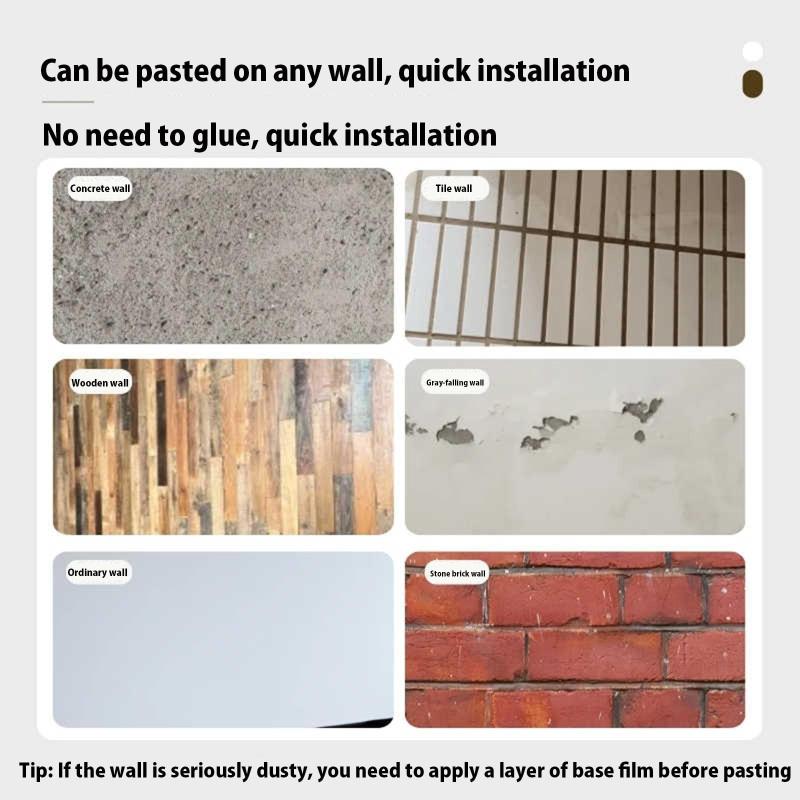 Can be pasted on any wall, quick installation

No need to glue, quick installation

Concrete wall

Tile wall

Wooden wall

Gray-falling wall

Ordinary wall

Stone brick wall

Tip: If the wall is seriously dusty, you need to apply a layer of base film before pasting