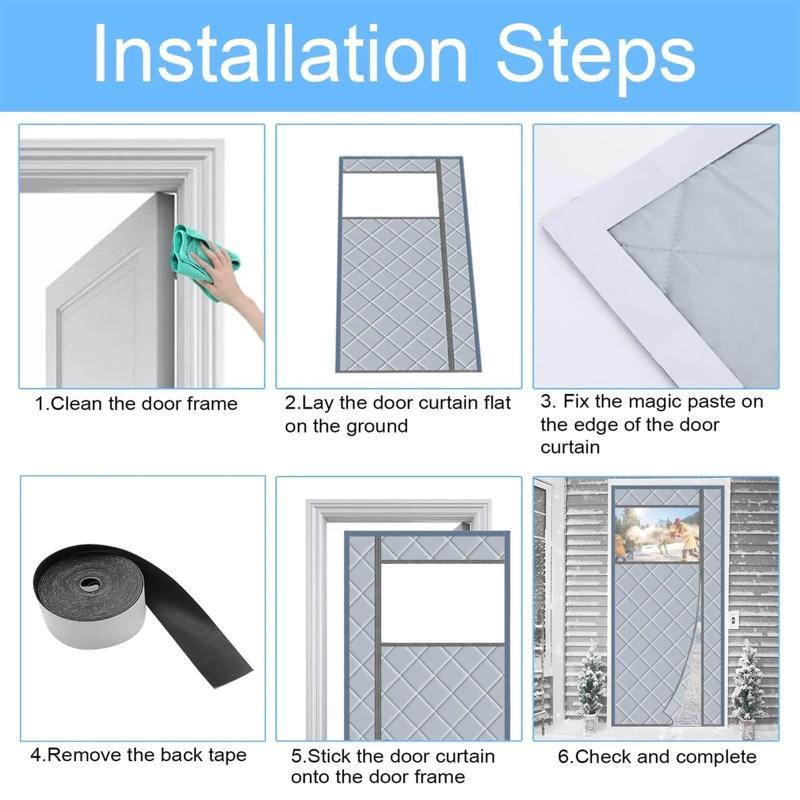 Installation Steps

1.Clean the door frame

2.Lay the door curtain flat on the ground

3. Fix the magic paste on the edge of the door curtain

4.Remove the back tape

5.Stick the door curtain onto the door frame

6.Check and complete