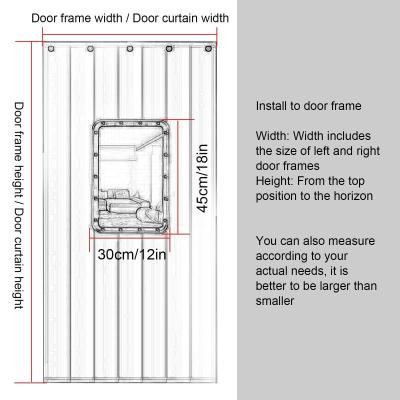 Door frame width / Door curtain width

Door frame height / Door curtain height

45cm/18in

30cm/12in

Install to door frame

Width: Width includes the size of left and right door frames
Height: From the top position to the horizon

You can also measure according to your actual needs, it is better to be larger than smaller