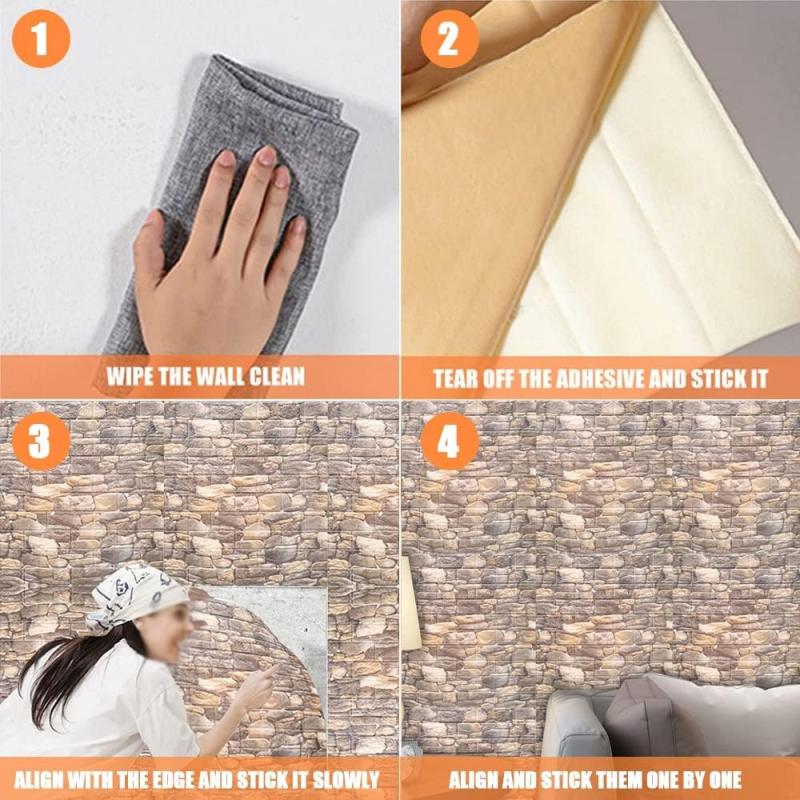 1
WIPE THE WALL CLEAN

2
TEAR OFF THE ADHESIVE AND STICK IT

3
ALIGN WITH THE EDGE AND STICK IT SLOWLY

4
ALIGN AND STICK THEM ONE BY ONE