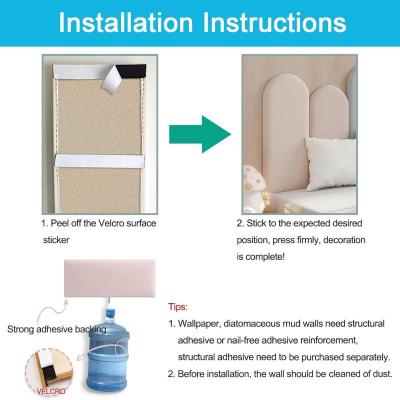 Installation Instructions

1. Peel off the Velcro surface sticker

2. Stick to the expected desired position, press firmly, decoration is complete!

Strong adhesive backing

VELCRO

Tips:

1. Wallpaper, diatomaceous mud walls need structural adhesive or nail-free adhesive reinforcement, structural adhesive need to be purchased separately.

2. Before installation, the wall should be cleaned of dust.