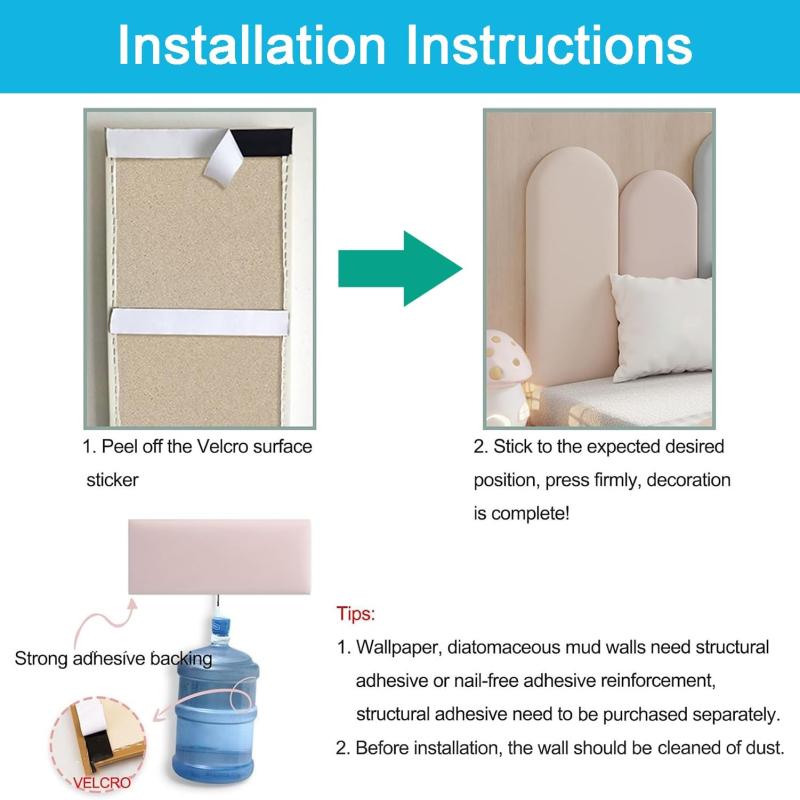 Installation Instructions

1. Peel off the Velcro surface sticker

2. Stick to the expected desired position, press firmly, decoration is complete!

Strong adhesive backing

VELCRO

Tips:

1. Wallpaper, diatomaceous mud walls need structural adhesive or nail-free adhesive reinforcement, structural adhesive need to be purchased separately.

2. Before installation, the wall should be cleaned of dust.