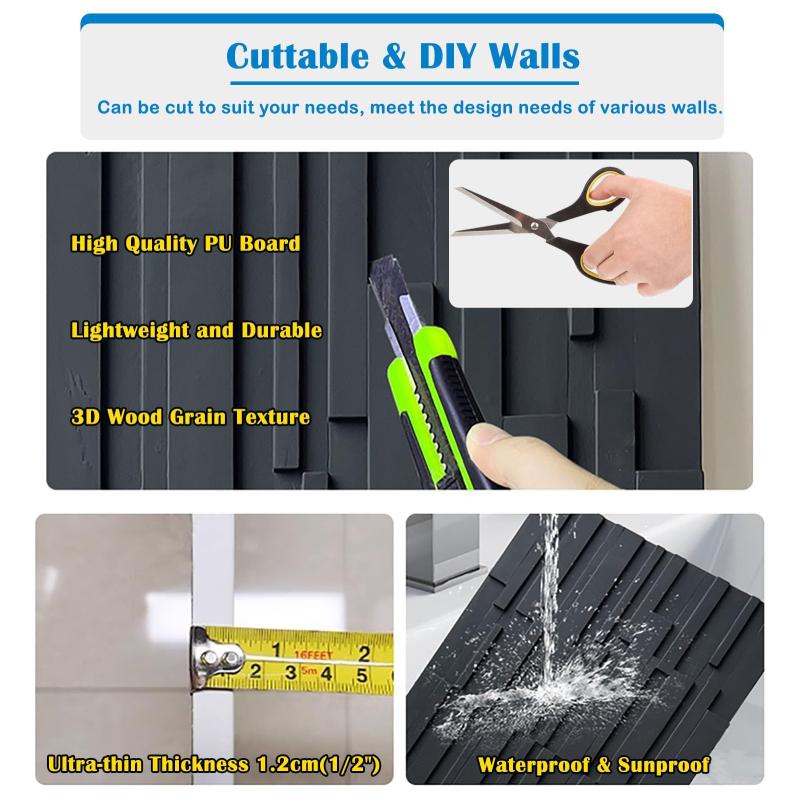 Cuttable & DIY Walls

Can be cut to suit your needs, meet the design needs of various walls.

High Quality PU Board

Lightweight and Durable

3D Wood Grain Texture

1 16FEET 2
2 3 5m 4 5

Ultra-thin Thickness 1.2cm(1/2")

Waterproof & Sunproof