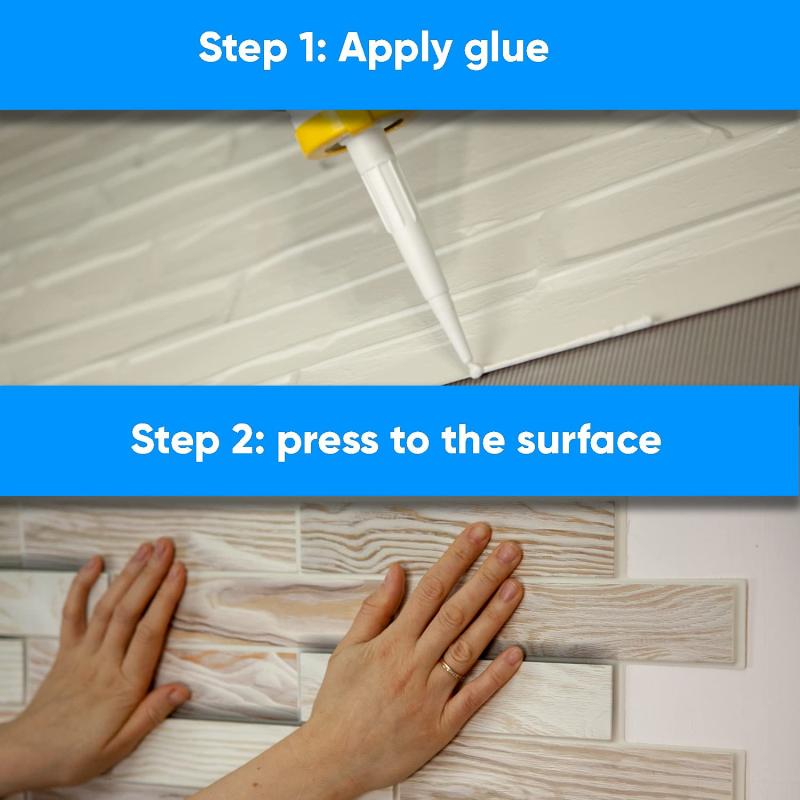 Step 1: Apply glue

Step 2: press to the surface