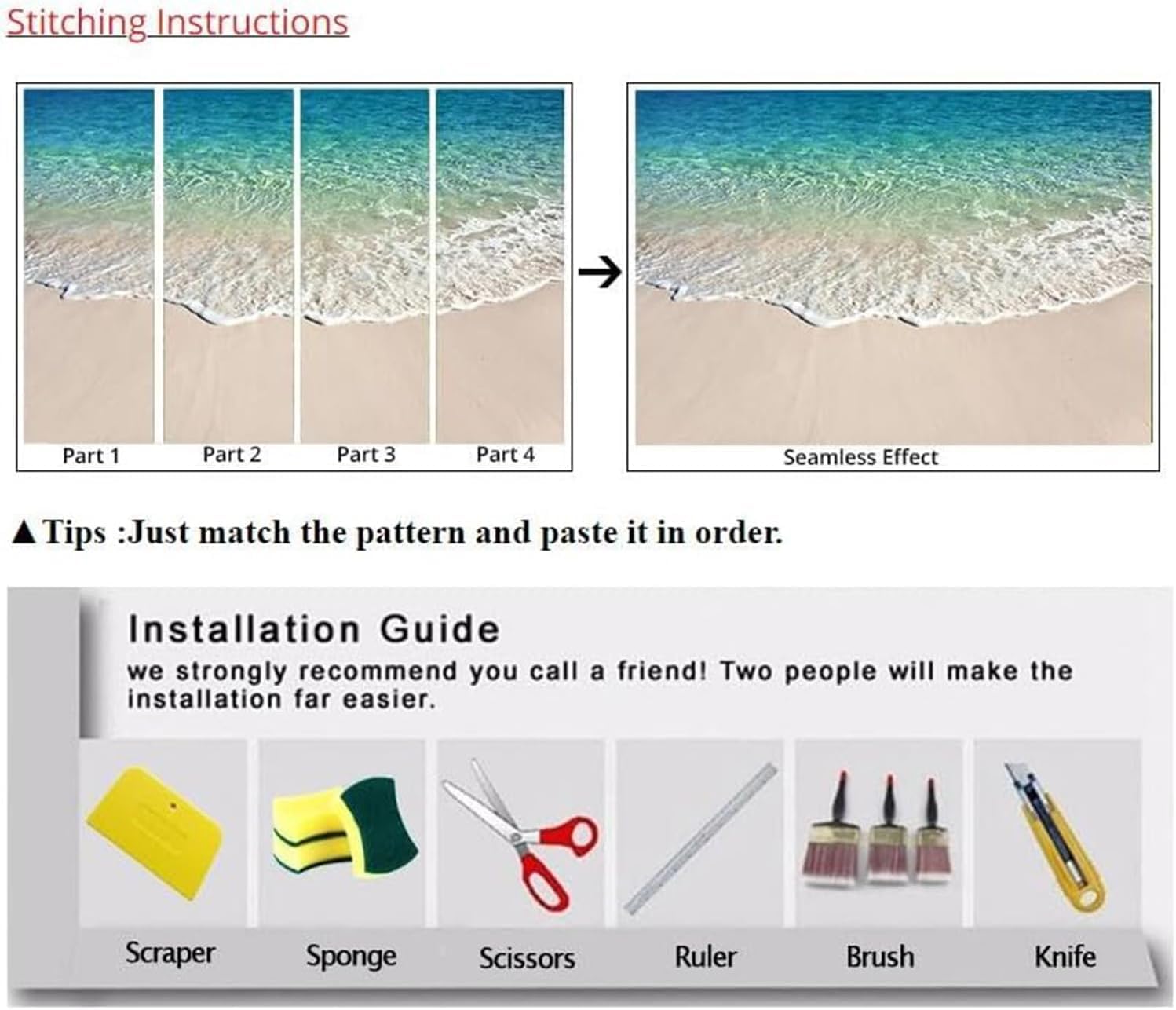 Stitching Instructions

Part 1 Part 2 Part 3 Part 4

→

Seamless Effect

▲Tips :Just match the pattern and paste it in order.

Installation Guide

we strongly recommend you call a friend! Two people will make the installation far easier.

Scraper
Sponge
Scissors
Ruler
Brush
Knife