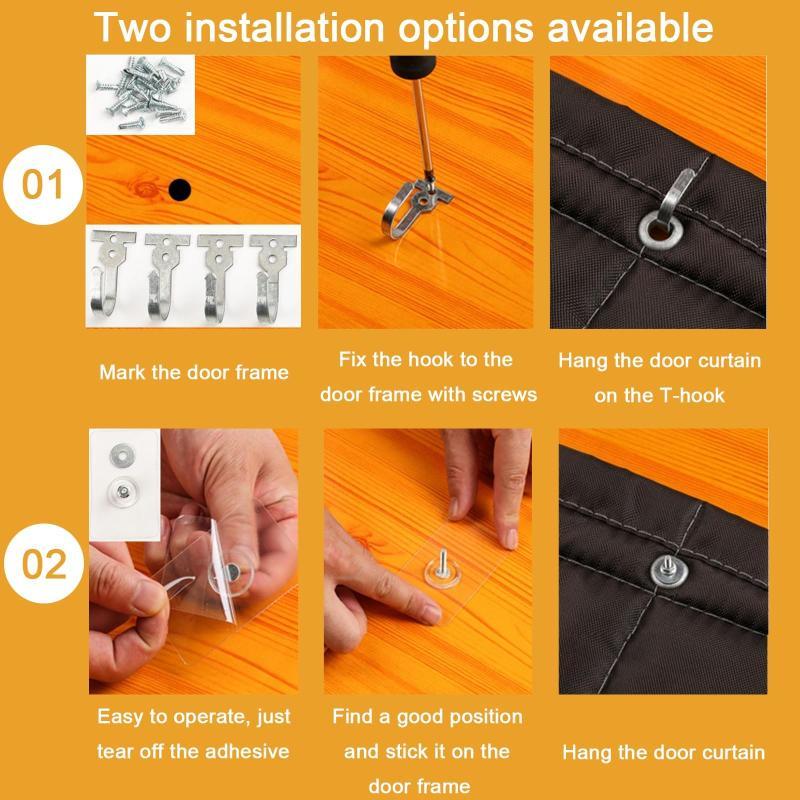 Two installation options available

01

Mark the door frame

Fix the hook to the door frame with screws

Hang the door curtain on the T-hook

02

Easy to operate, just tear off the adhesive

Find a good position and stick it on the door frame

Hang the door curtain