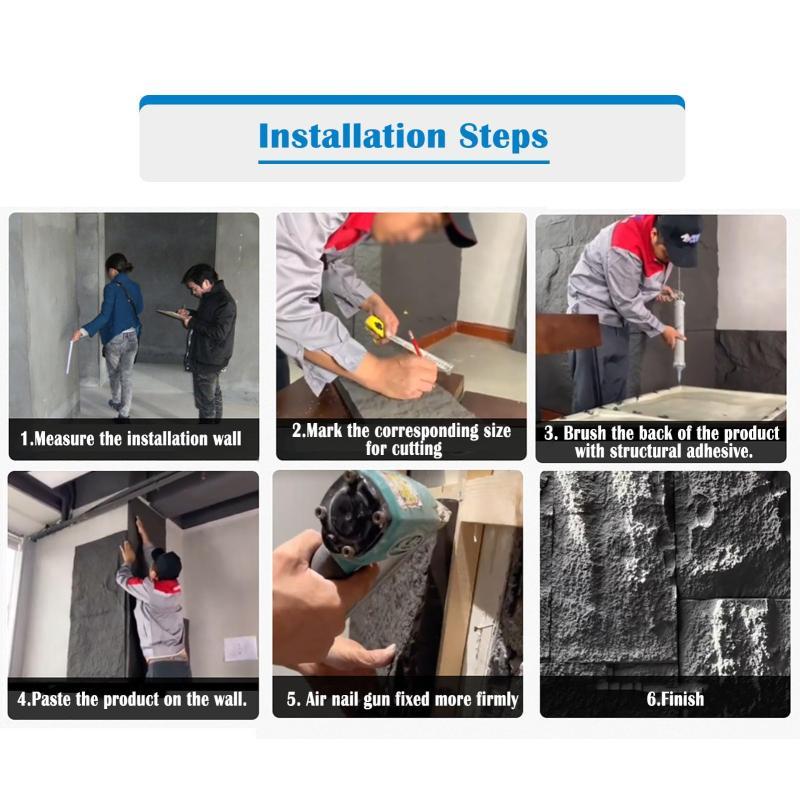 Installation Steps

1.Measure the installation wall

2.Mark the corresponding size for cutting

3. Brush the back of the product with structural adhesive.

4.Paste the product on the wall.

5. Air nail gun fixed more firmly

6.Finish