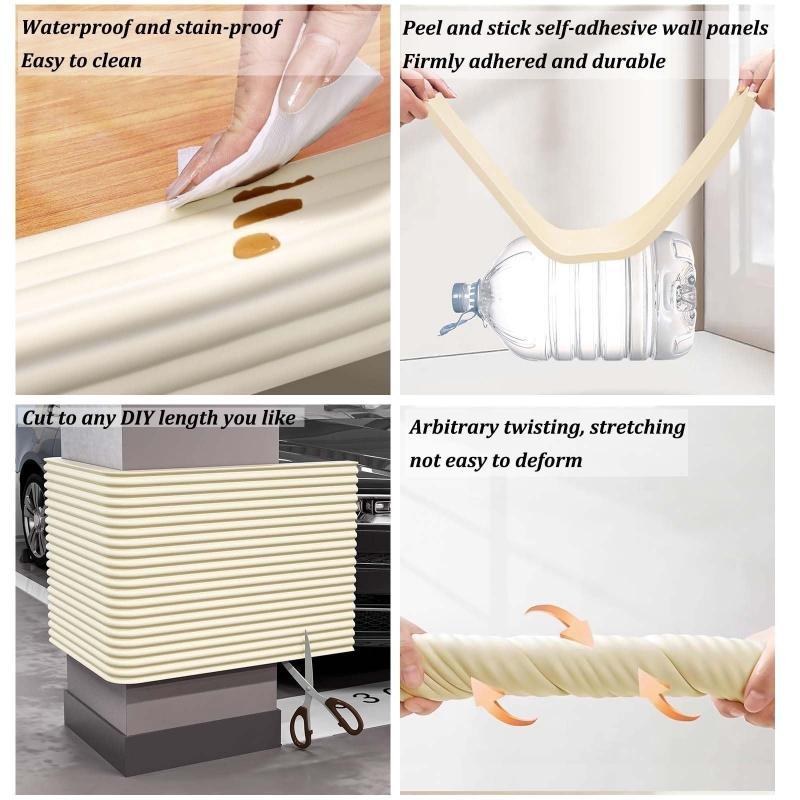 Waterproof and stain-proof
Easy to clean

Peel and stick self-adhesive wall panels
Firmly adhered and durable

Cut to any DIY length you like

Arbitrary twisting, stretching
not easy to deform