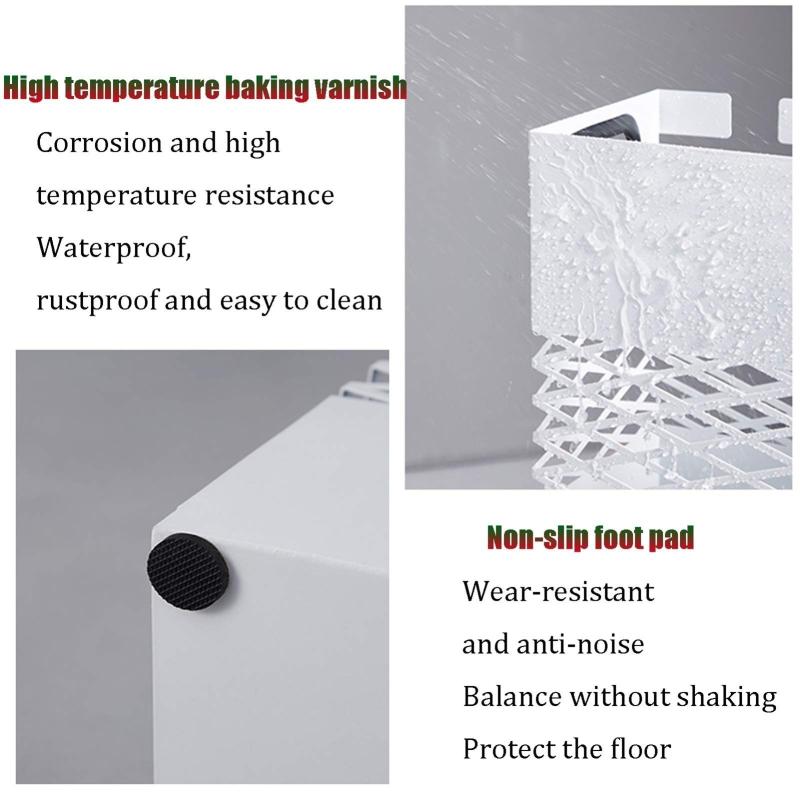 High temperature baking varnish

Corrosion and high temperature resistance
Waterproof, rustproof and easy to clean

Non-slip foot pad

Wear-resistant and anti-noise
Balance without shaking
Protect the floor