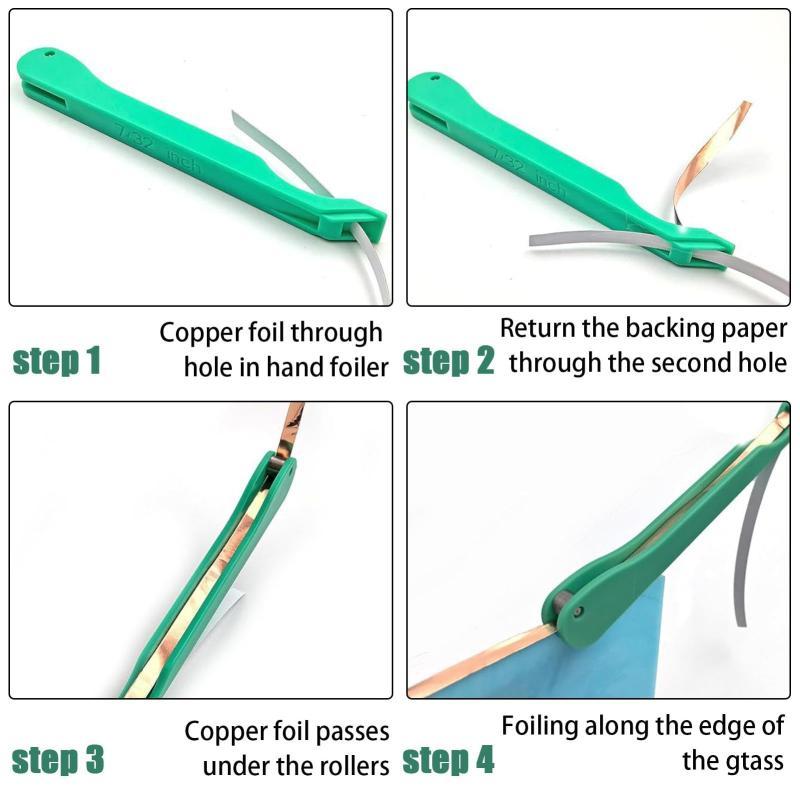 7/32 inch

7/32 inch

step 1

Copper foil through hole in hand foiler

step 2

Return the backing paper through the second hole

step 3

Copper foil passes under the rollers

step 4

Foiling along the edge of the gtass