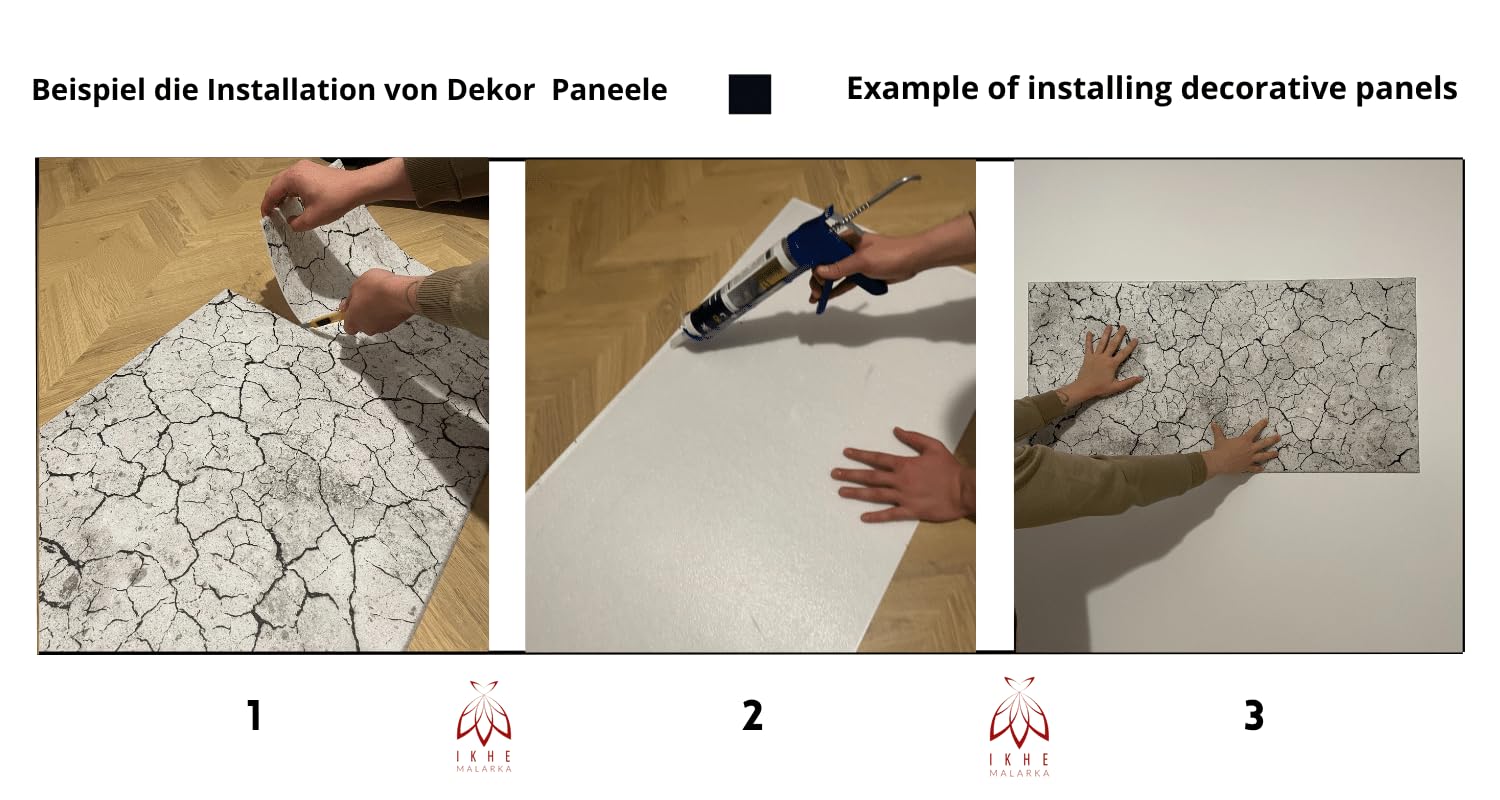 Beispiel die Installation von Dekor Paneele

Example of installing decorative panels

1

IKHE
MALARKA

2

IKHE
MALARKA

3