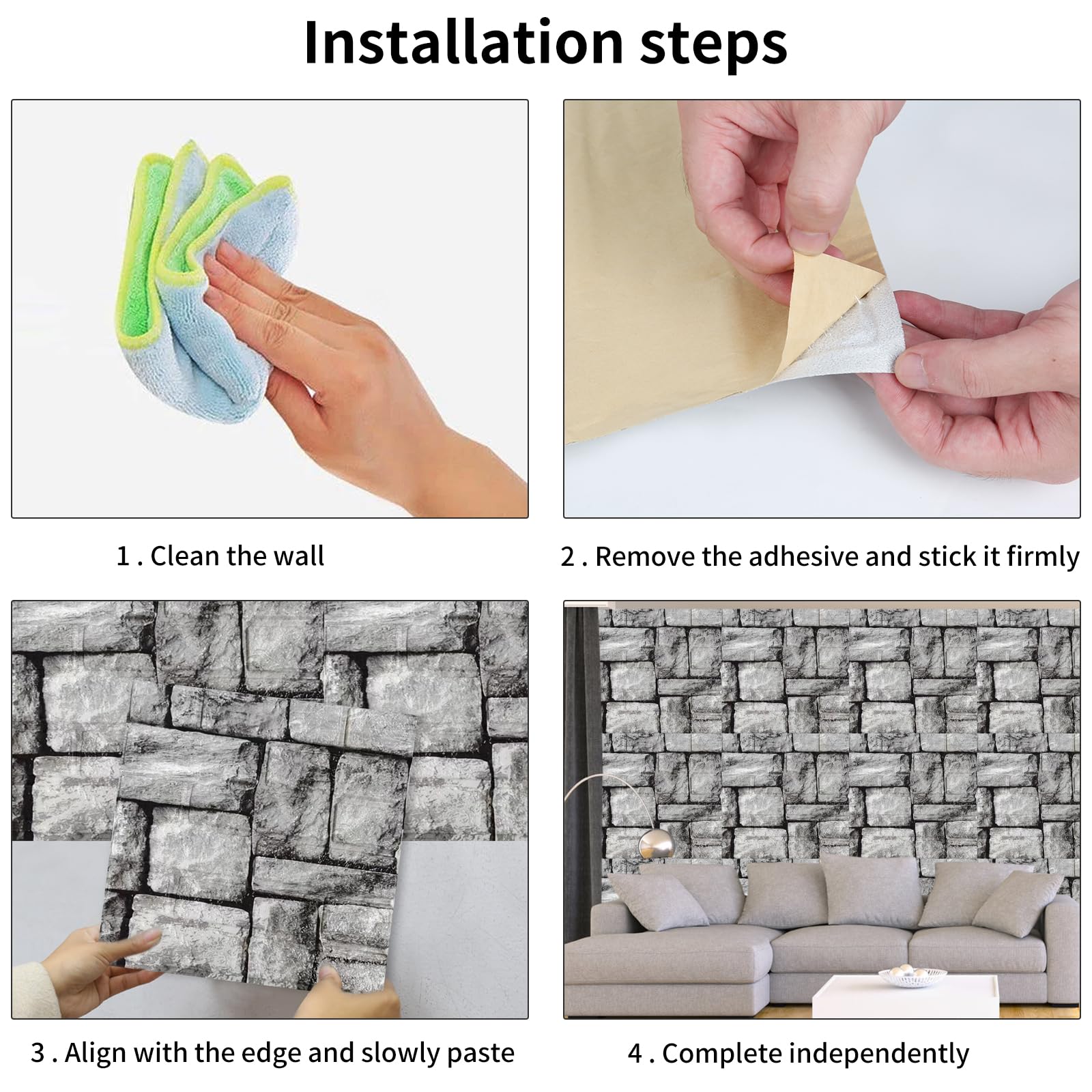 Installation steps

1 . Clean the wall

2 . Remove the adhesive and stick it firmly

3 . Align with the edge and slowly paste

4 . Complete independently