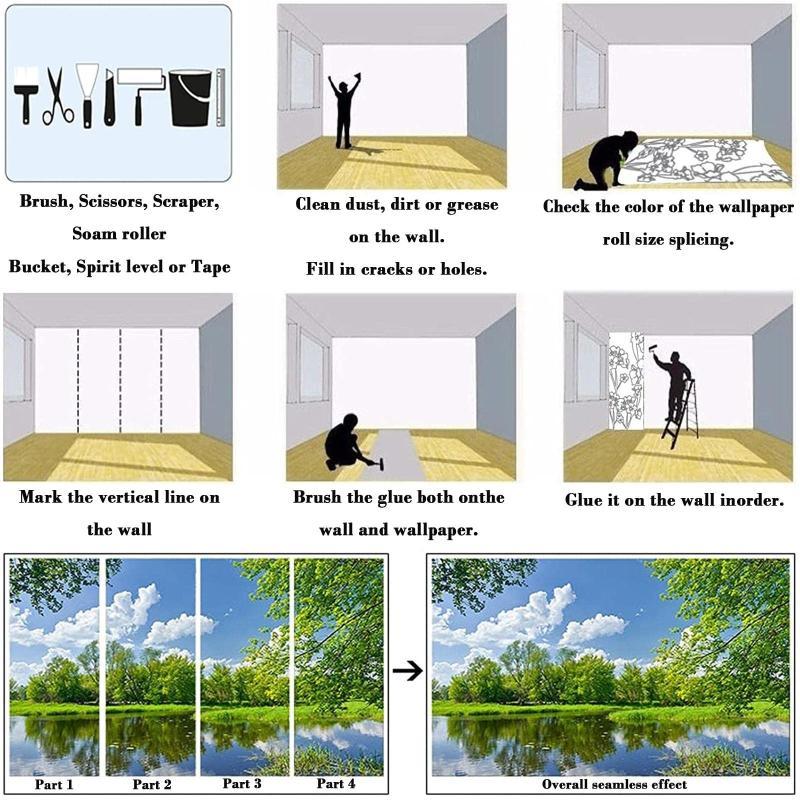 Brush, Scissors, Scraper,
Soam roller
Bucket, Spirit level or Tape

Clean dust, dirt or grease on the wall.
Fill in cracks or holes.

Check the color of the wallpaper roll size splicing.

Mark the vertical line on the wall

Brush the glue both onthe wall and wallpaper.

Glue it on the wall inorder.

Part 1
Part 2
Part 3
Part 4

Overall seamless effect