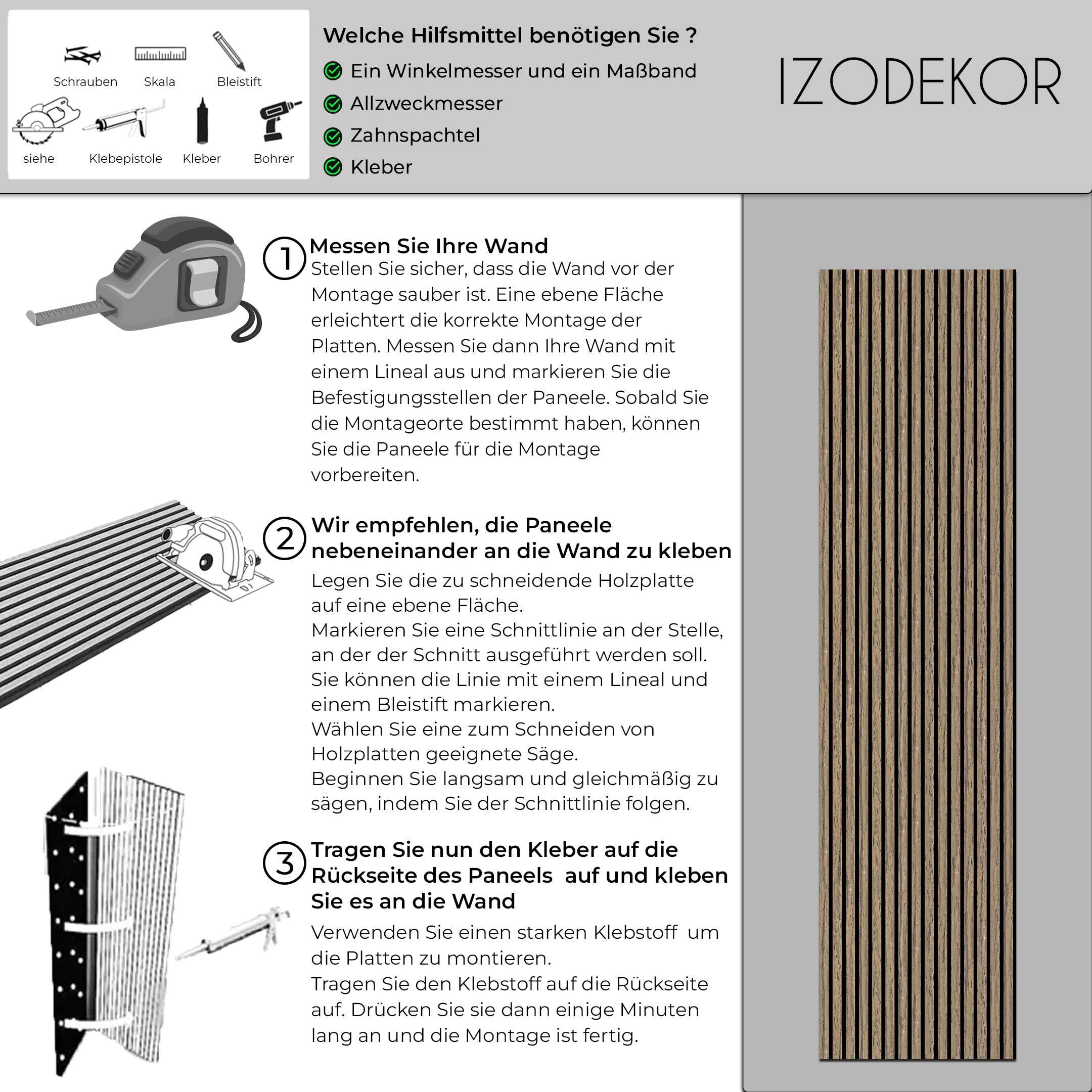 Schrauben Skala Bleistift

siehe Klebepistole Kleber Bohrer

Welche Hilfsmittel benötigen Sie ?

Ein Winkelmesser und ein Maßband

Allzweckmesser

Zahnspachtel

Kleber

IZODEKOR

1 Messen Sie Ihre Wand

Stellen Sie sicher, dass die Wand vor der Montage sauber ist. Eine ebene Fläche erleichtert die korrekte Montage der Platten. Messen Sie dann Ihre Wand mit einem Lineal aus und markieren Sie die Befestigungsstellen der Paneele. Sobald Sie die Montageorte bestimmt haben, können Sie die Paneele für die Montage vorbereiten.

2 Wir empfehlen, die Paneele nebeneinander an die Wand zu kleben

Legen Sie die zu schneidende Holzplatte auf eine ebene Fläche.
Markieren Sie eine Schnittlinie an der Stelle, an der der Schnitt ausgeführt werden soll.
Sie können die Linie mit einem Lineal und einem Bleistift markieren.
Wählen Sie eine zum Schneiden von Holzplatten geeignete Säge.
Beginnen Sie langsam und gleichmäßig zu sägen, indem Sie der Schnittlinie folgen.

3 Tragen Sie nun den Kleber auf die Rückseite des Paneels auf und kleben Sie es an die Wand

Verwenden Sie einen starken Klebstoff um die Platten zu montieren.
Tragen Sie den Klebstoff auf die Rückseite auf. Drücken Sie sie dann einige Minuten lang an und die Montage ist fertig.