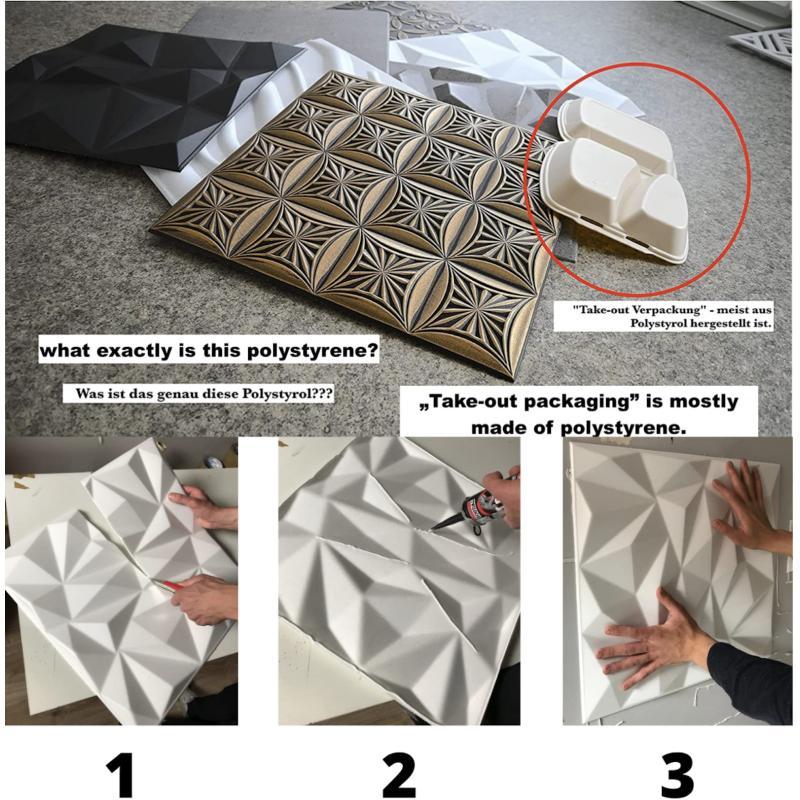 "Take-out Verpackung" - meist aus Polystyrol hergestellt ist.

what exactly is this polystyrene?

Was ist das genau diese Polystyrol???

„Take-out packaging" is mostly made of polystyrene.

1

2

3