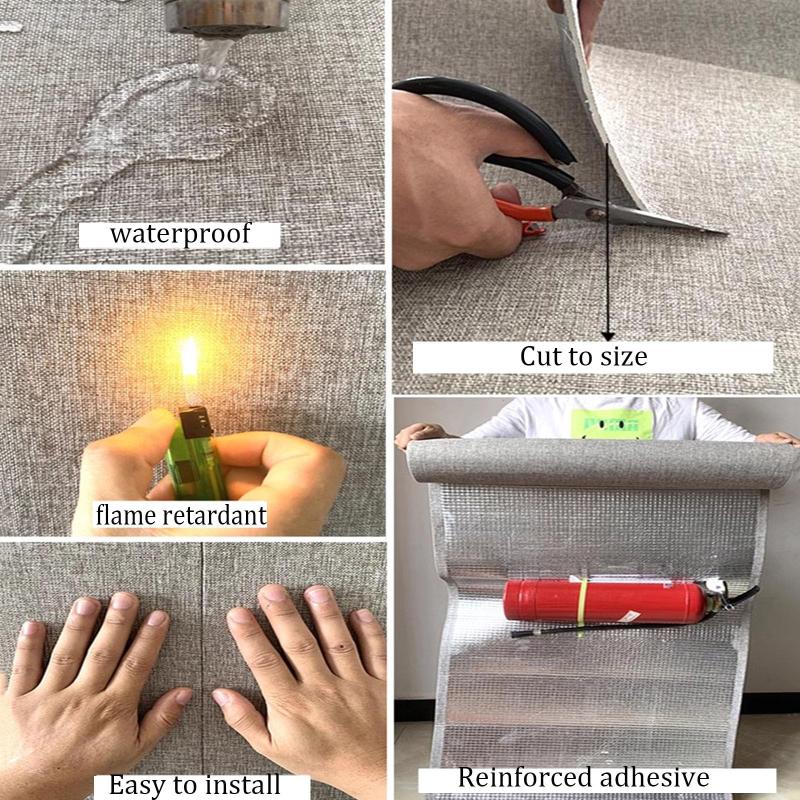 waterproof

flame retardant

Easy to install

Cut to size

Reinforced adhesive