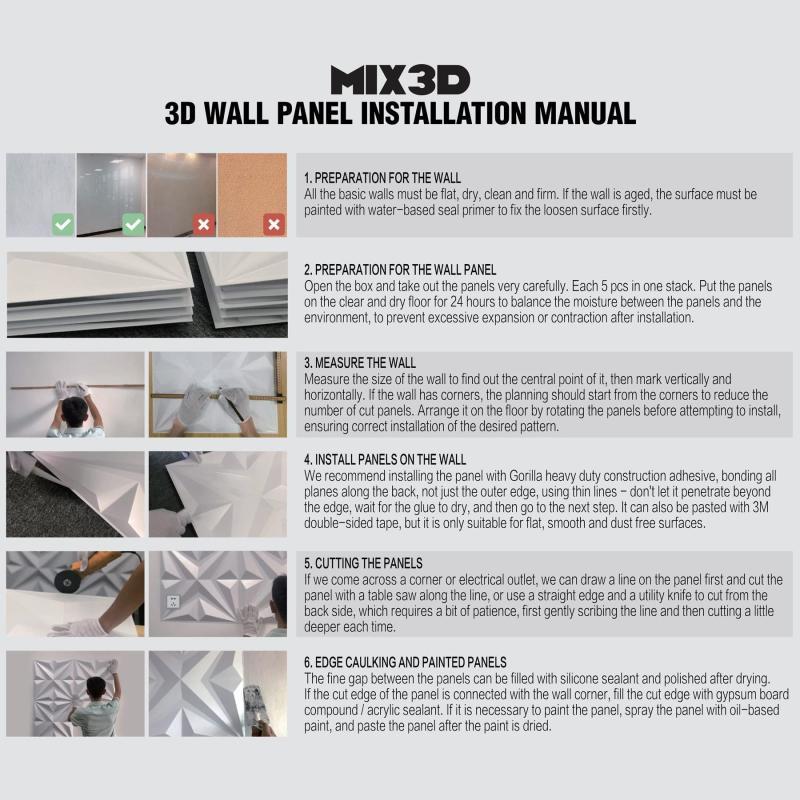 MIX3D
3D WALL PANEL INSTALLATION MANUAL

1. PREPARATION FOR THE WALL
All the basic walls must be flat, dry, clean and firm. If the wall is aged, the surface must be painted with water-based seal primer to fix the loosen surface firstly.

2. PREPARATION FOR THE WALL PANEL
Open the box and take out the panels very carefully. Each 5 pcs in one stack. Put the panels on the clear and dry floor for 24 hours to balance the moisture between the panels and the environment, to prevent excessive expansion or contraction after installation.

3. MEASURE THE WALL
Measure the size of the wall to find out the central point of it, then mark vertically and horizontally. If the wall has corners, the planning should start from the corners to reduce the number of cut panels. Arrange it on the floor by rotating the panels before attempting to install, ensuring correct installation of the desired pattern.

4. INSTALL PANELS ON THE WALL
We recommend installing the panel with Gorilla heavy duty construction adhesive, bonding all planes along the back, not just the outer edge, using thin lines - don't let it penetrate beyond the edge, wait for the glue to dry, and then go to the next step. It can also be pasted with 3M double-sided tape, but it is only suitable for flat, smooth and dust free surfaces.

5. CUTTING THE PANELS
If we come across a corner or electrical outlet, we can draw a line on the panel first and cut the panel with a table saw along the line, or use a straight edge and a utility knife to cut from the back side, which requires a bit of patience, first gently scribing the line and then cutting a little deeper each time.

6. EDGE CAULKING AND PAINTED PANELS
The fine gap between the panels can be filled with silicone sealant and polished after drying. If the cut edge of the panel is connected with the wall corner, fill the cut edge with gypsum board compound / acrylic sealant. If it is necessary to paint the panel, spray the panel with oil-based paint, and paste the panel after the paint is dried.