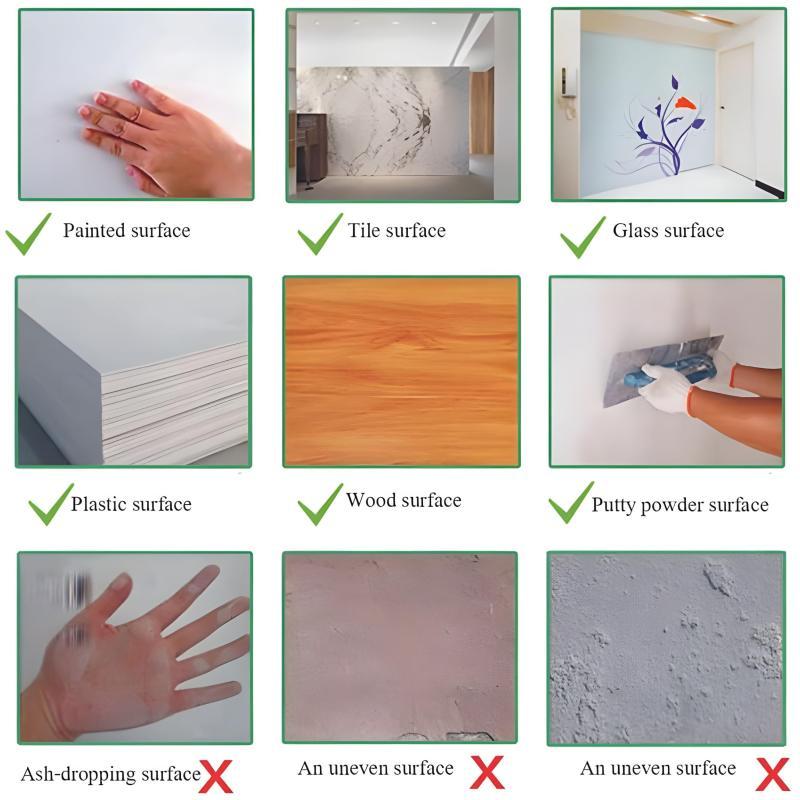 Painted surface

Tile surface

Glass surface

Plastic surface

Wood surface

Putty powder surface

Ash-dropping surface

An uneven surface

An uneven surface