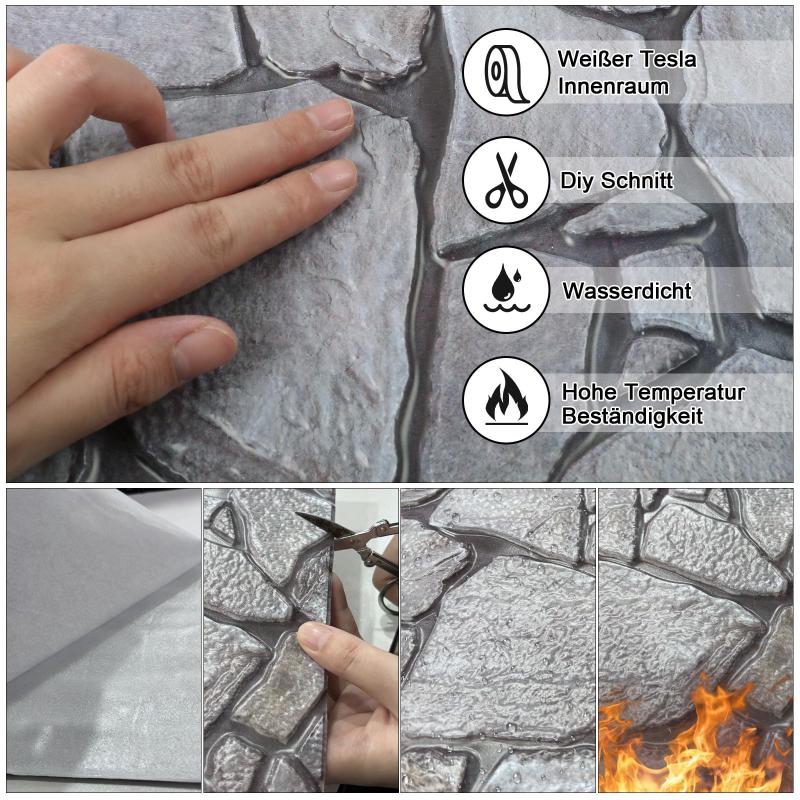 Weißer Tesla Innenraum

Diy Schnitt

Wasserdicht

Hohe Temperatur Beständigkeit