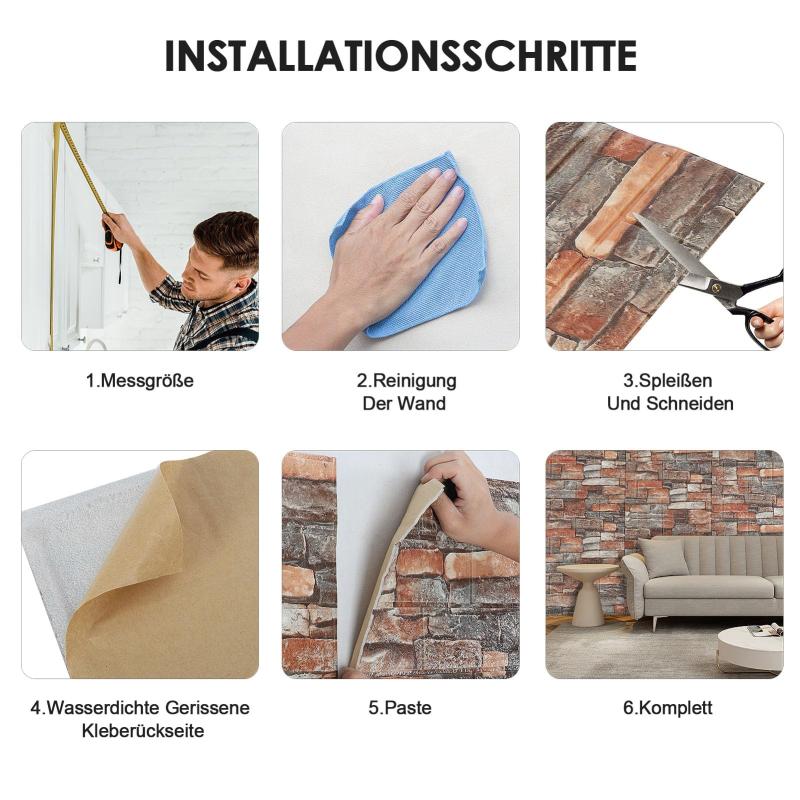 INSTALLATIONSSCHRITTE

1.Messgröße

2.Reinigung Der Wand

3.Spleißen Und Schneiden

4.Wasserdichte Gerissene Kleberückseite

5.Paste

6.Komplett