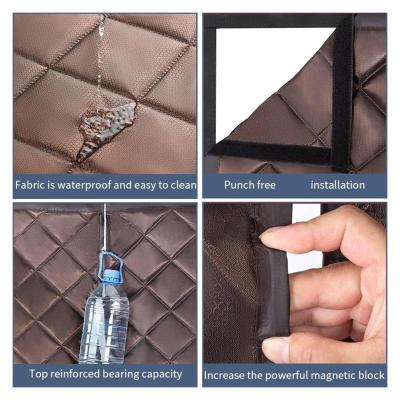 Fabric is waterproof and easy to clean

Punch free installation

Top reinforced bearing capacity

Increase the powerful magnetic block